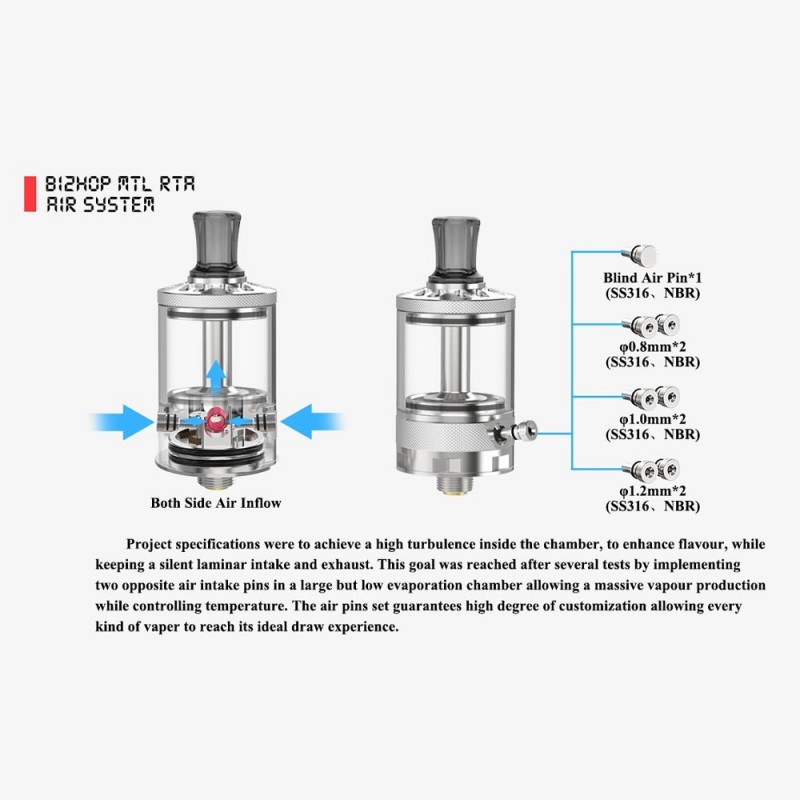 BISHOP MTL RTA
AIR SYSTEM

Both Side Air Inflow

Blind Air Pin*1
(SS316、NBR)

φ0.8mm*2
(SS316、NBR)

φ1.0mm*2
(SS316、NBR)

φ1.2mm*2
(SS316、NBR)

Project specifications were to achieve a high turbulence inside the chamber, to enhance flavour, while keeping a silent laminar intake and exhaust. This goal was reached after several tests by implementing two opposite air intake pins in a large but low evaporation chamber allowing a massive vapour production while controlling temperature. The air pins set guarantees high degree of customization allowing every kind of vaper to reach its ideal draw experience.