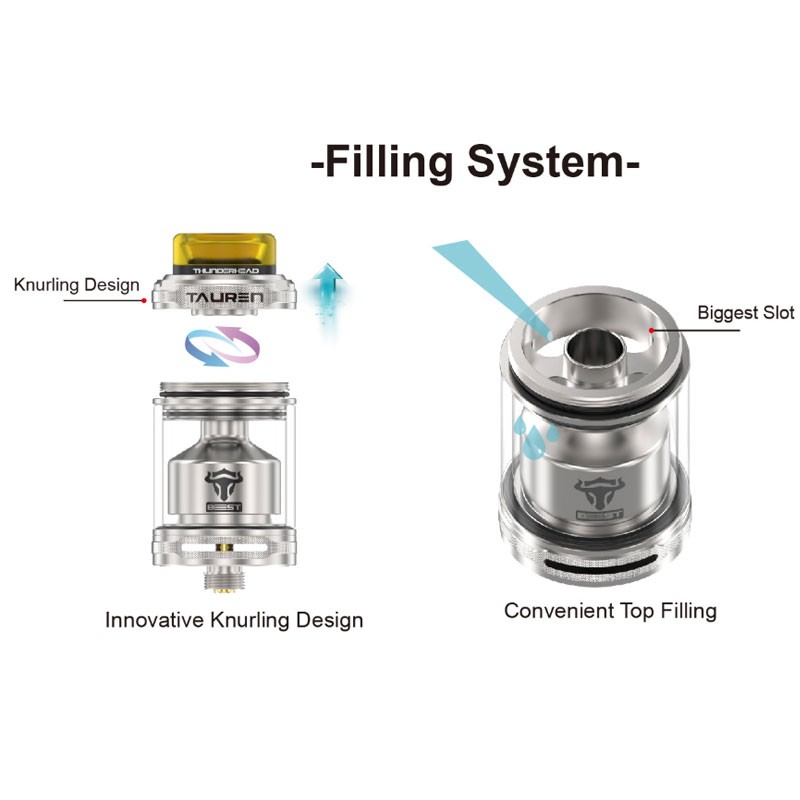 -Filling System-

Knurling Design

THUNDERHEAD

TAUREN

BEEST

Innovative Knurling Design

Biggest Slot

BEEST

Convenient Top Filling