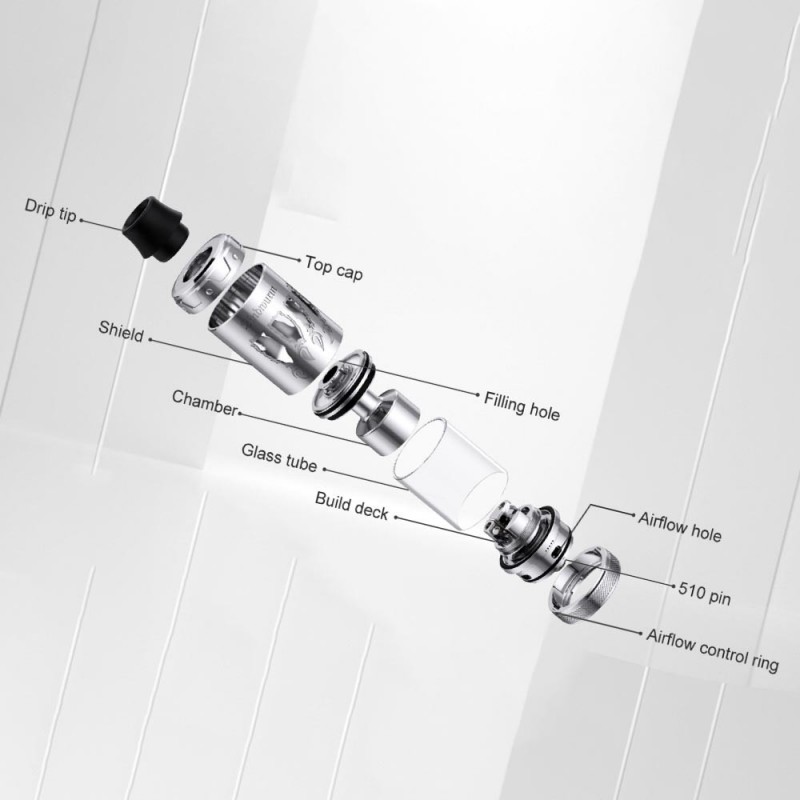 Drip tip
Top cap
Shield
Filling hole
Chamber
Glass tube
Build deck
Airflow hole
510 pin
Airflow control ring